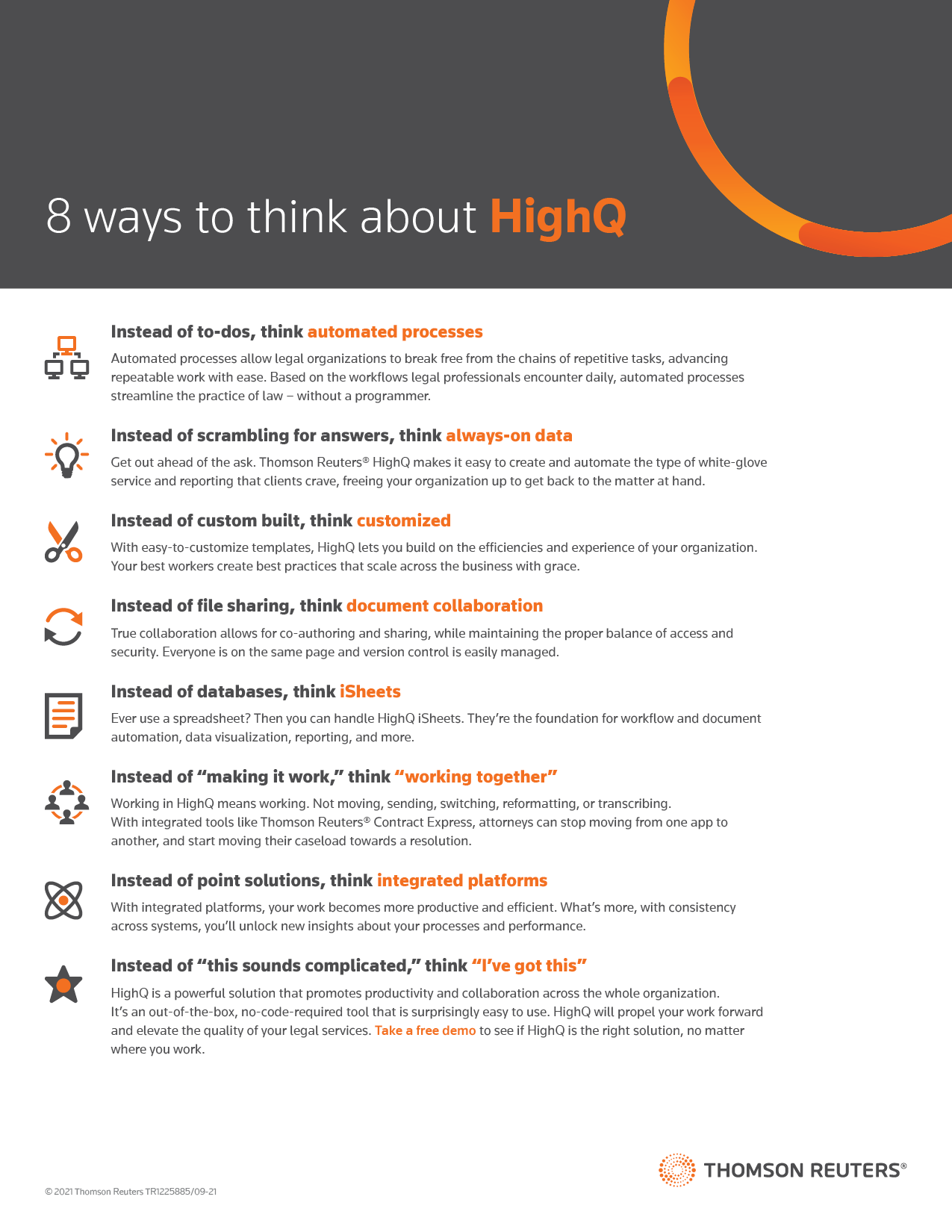 8 ways to think about HighQ

Instead of to-dos, think automated processes

Automated processes allow legal organizations to break free from the chains of repetitive tasks, advancing repeatable work with ease. Based on the workflows legal professionals encounter daily, automated processes streamline the practice of law – without a programmer.

Instead of scrambling for answers, think always-on data

Get out ahead of the ask. Thomson Reuters® HighQ makes it easy to create and automate the type of white-glove service and reporting that clients crave, freeing your organization up to get back to the matter at hand.

Instead of custom built, think customized

With easy-to-customize templates, HighQ lets you build on the efficiencies and experience of your organization. Your best workers create best practices that scale across the business with grace.

Instead of file sharing, think document collaboration

True collaboration allows for co-authoring and sharing, while maintaining the proper balance of access and security. Everyone is on the same page and version control is easily managed.

Instead of databases, think iSheets

Ever use a spreadsheet? Then you can handle HighQ iSheets. They're the foundation for workflow and document automation, data visualization, reporting, and more.

Instead of "making it work," think "working together"

Working in HighQ means working. Not moving, sending, switching, reformatting, or transcribing.
With integrated tools like Thomson Reuters® Contract Express, attorneys can stop moving from one app to another, and start moving their caseload towards a resolution.

Instead of point solutions, think integrated platforms

With integrated platforms, your work becomes more productive and efficient. What's more, with consistency across systems, you'll unlock new insights about your processes and performance.

Instead of "this sounds complicated," think "I've got this"

HighQ is a powerful solution that promotes productivity and collaboration across the whole organization.
It's an out-of-the-box, no-code-required tool that is surprisingly easy to use. HighQ will propel your work forward and elevate the quality of your legal services. Take a free demo to see if HighQ is the right solution, no matter where you work.

THOMSON REUTERS®

© 2021 Thomson Reuters TR1225885/09-21