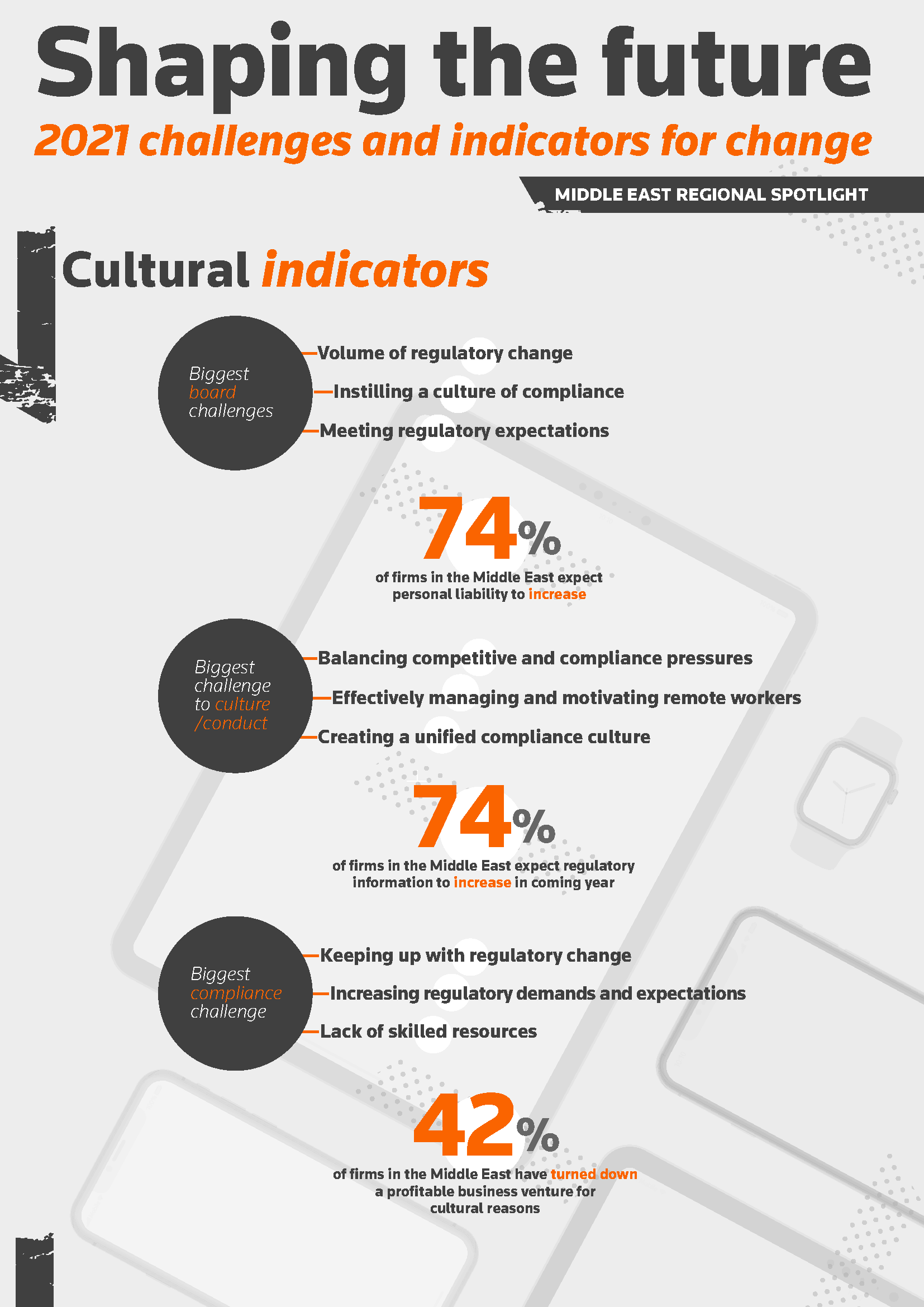 Shaping the future

2021 challenges and indicators for change

MIDDLE EAST REGIONAL SPOTLIGHT

Cultural indicators

Biggest board challenges

Volume of regulatory change

Instilling a culture of compliance

Meeting regulatory expectations

74%

of firms in the Middle East expect personal liability to increase

Biggest challenge to culture /conduct

Balancing competitive and compliance pressures

Effectively managing and motivating remote workers

Creating a unified compliance culture

74%

of firms in the Middle East expect regulatory information to increase in coming year

Biggest compliance challenge

Keeping up with regulatory change

Increasing regulatory demands and expectations

Lack of skilled resources

42%

of firms in the Middle East have turned down a profitable business venture for cultural reasons